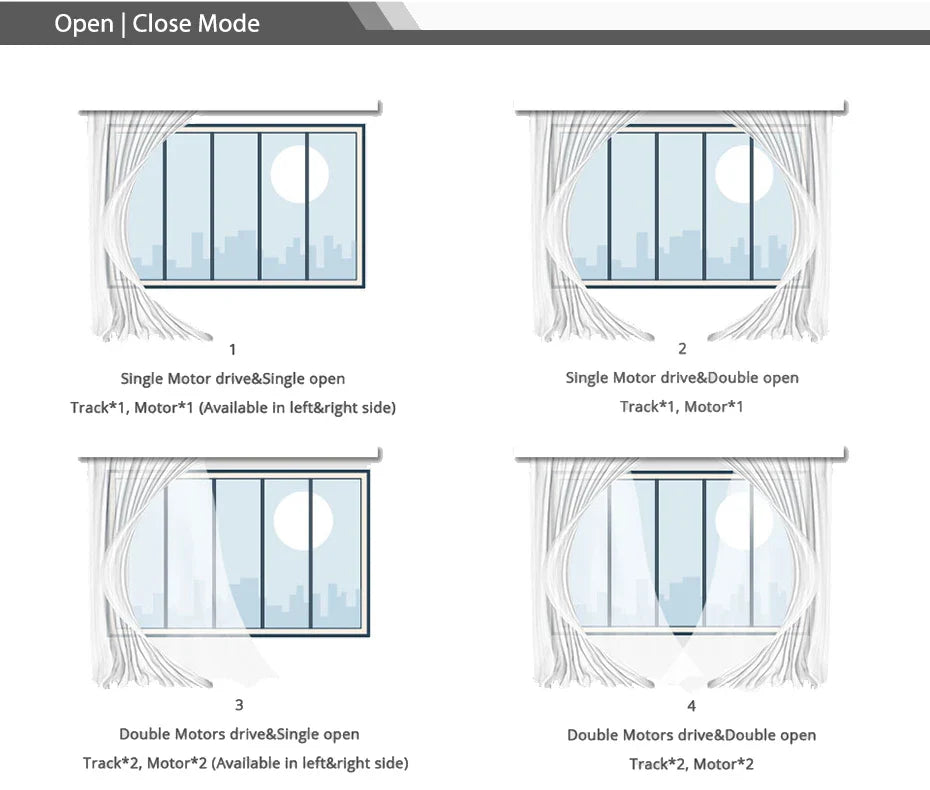 Open | Close Mode

1
Single Motor drive&Single open
Track*1, Motor*1 (Available in left&right side)

2
Single Motor drive&Double open
Track*1, Motor*1

3
Double Motors drive&Single open
Track*2, Motor*2 (Available in left&right side)

4
Double Motors drive&Double open
Track*2, Motor*2