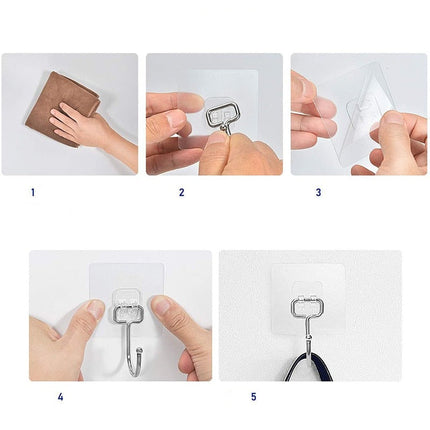 1

2

3

4

5